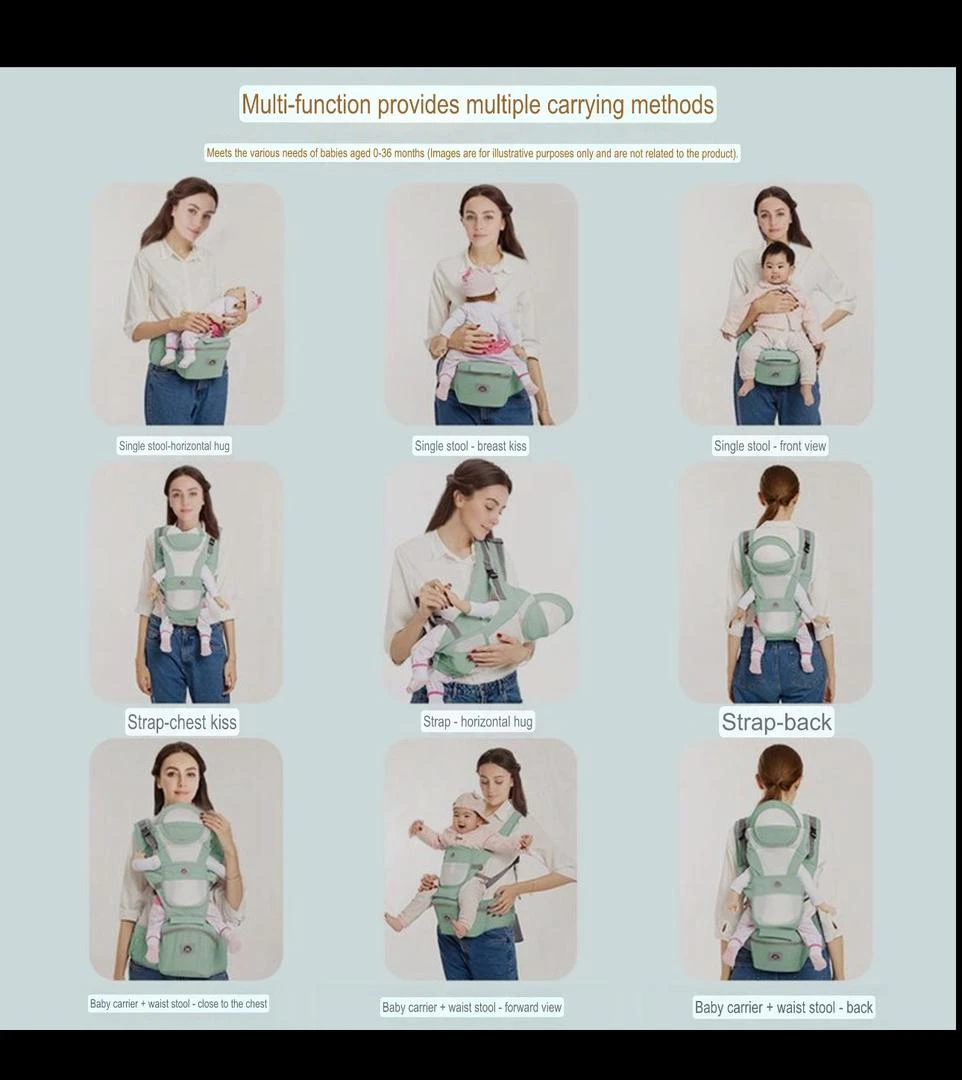 Multi-function provides multiple carrying methods

Meets the various needs of babies aged 0-36 months (Images are for illustrative purposes only and are not related to the product).

Single stool-horizontal hug

Single stool - breast kiss

Single stool - front view

Strap-chest kiss

Strap - horizontal hug

Strap-back

Baby carrier + waist stool - close to the chest

Baby carrier + waist stool - forward view

Baby carrier + waist stool - back