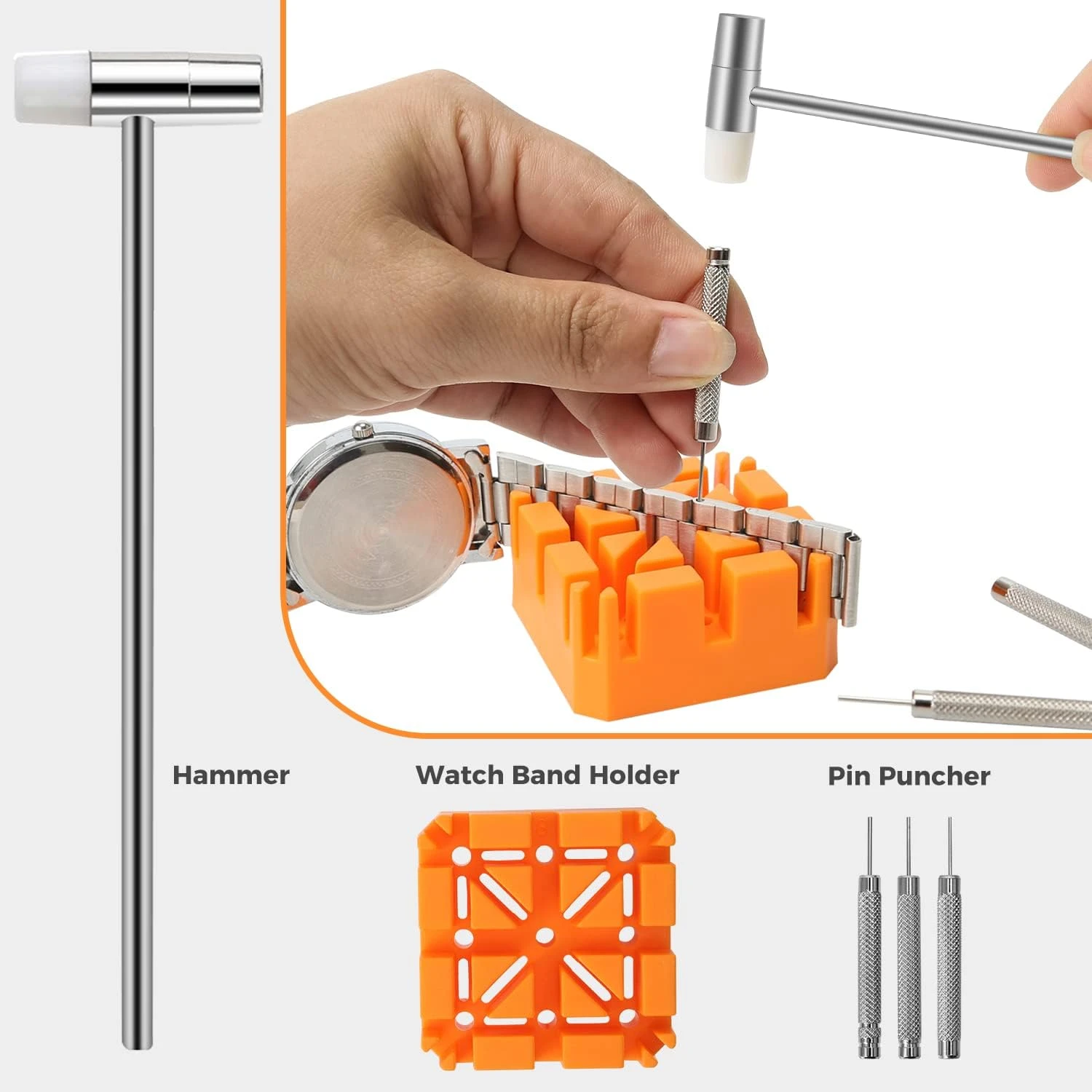 Hammer

Watch Band Holder

Pin Puncher