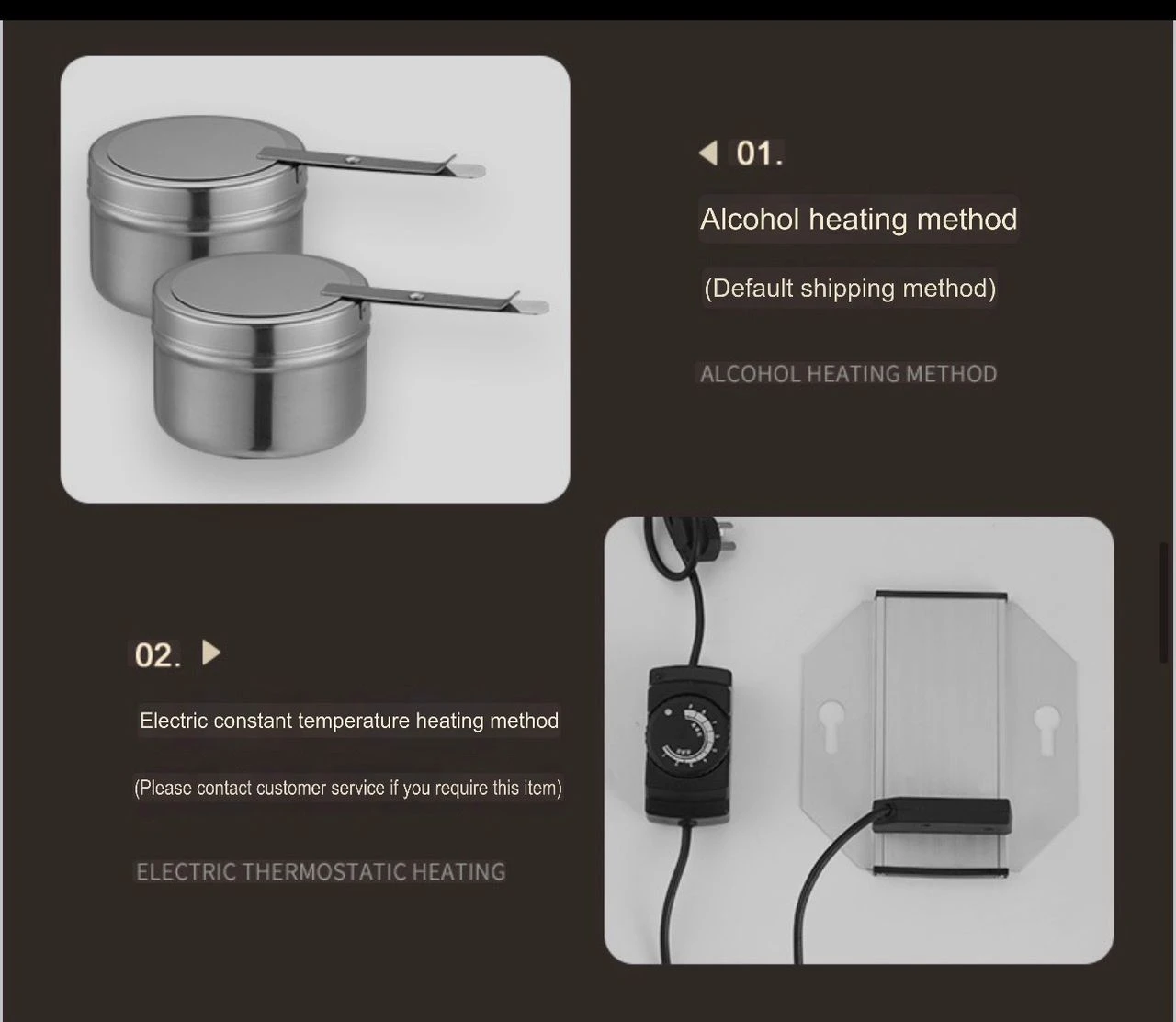 01.

Alcohol heating method

(Default shipping method)

ALCOHOL HEATING METHOD

02.

Electric constant temperature heating method

(Please contact customer service if you require this item)

ELECTRIC THERMOSTATIC HEATING