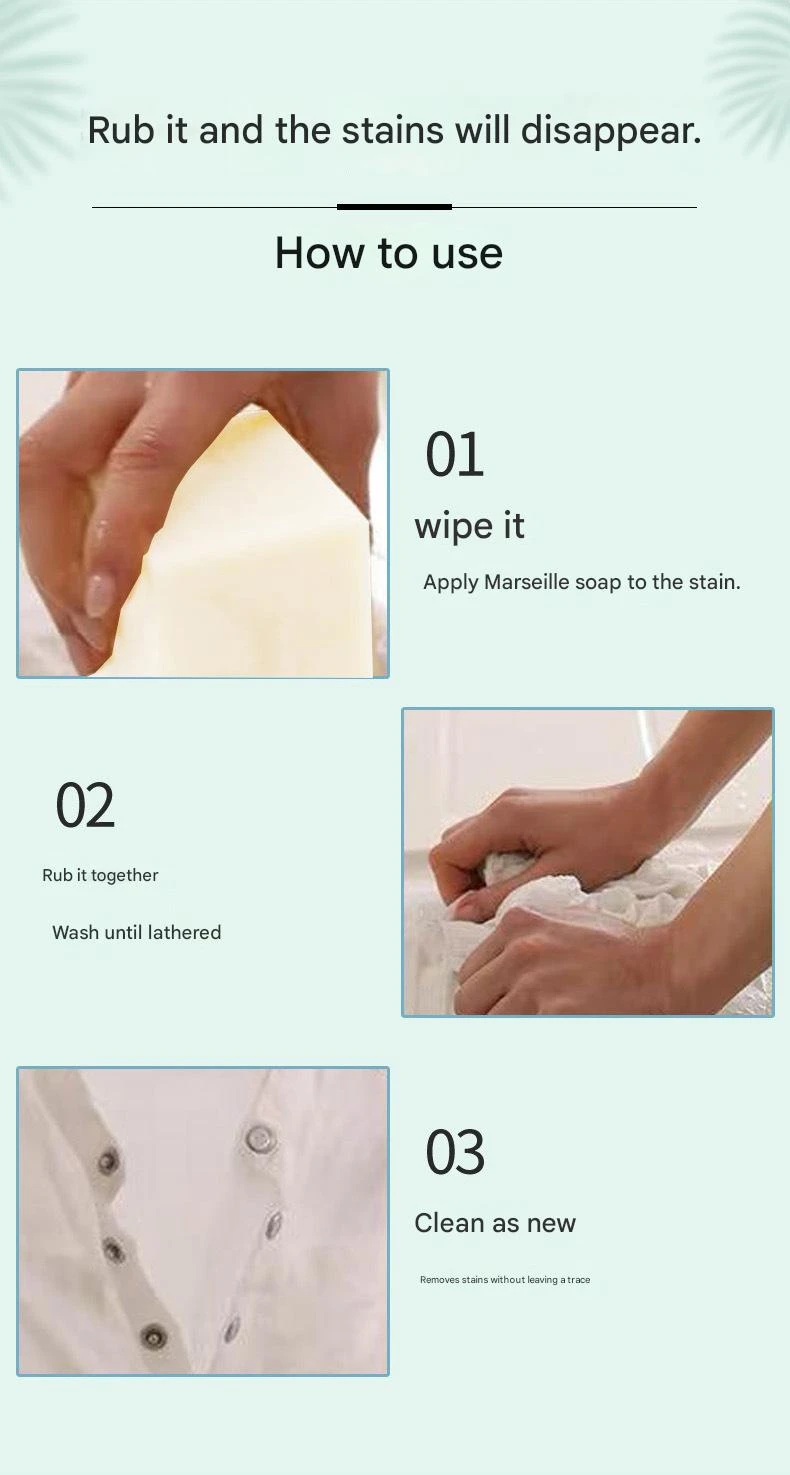 Rub it and the stains will disappear.

How to use

01

wipe it

Apply Marseille soap to the stain.

02

Rub it together

Wash until lathered

03

Clean as new

Removes stains without leaving a trace